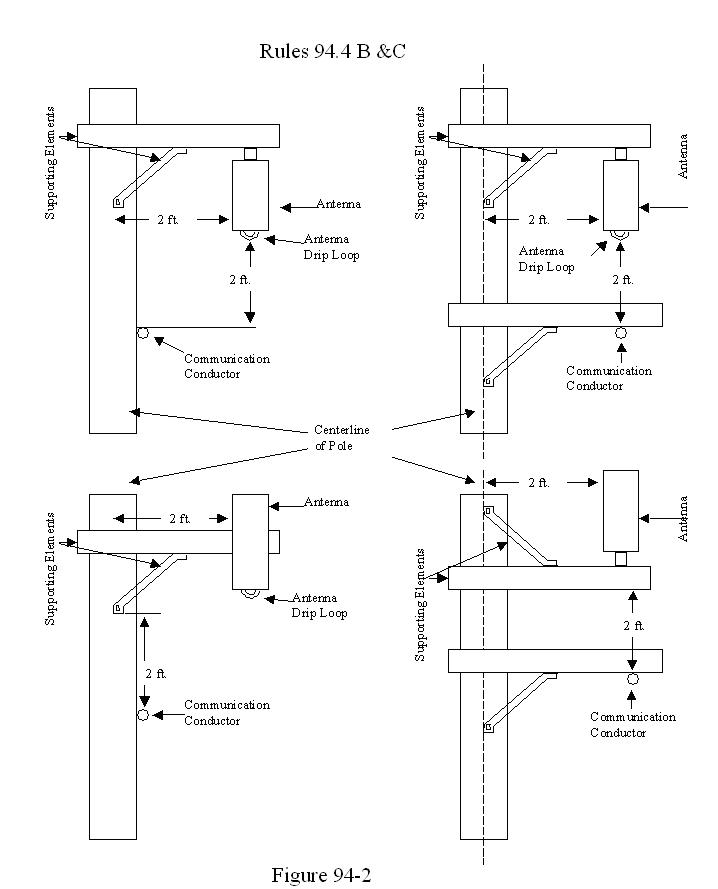 Rules 94.4 B &C

Supporting Elements

2 ft.

Antenna

Antenna Drip Loop

2 ft.

Communication Conductor

Supporting Elements

Antenna

2 ft.

Antenna Drip Loop

2 ft.

Communication Conductor

Centerline of Pole

Supporting Elements

2 ft.

Antenna

Antenna Drip Loop

2 ft.

Communication Conductor

2 ft.

Antenna

Supporting Elements

2 ft.

Communication Conductor

Figure 94-2