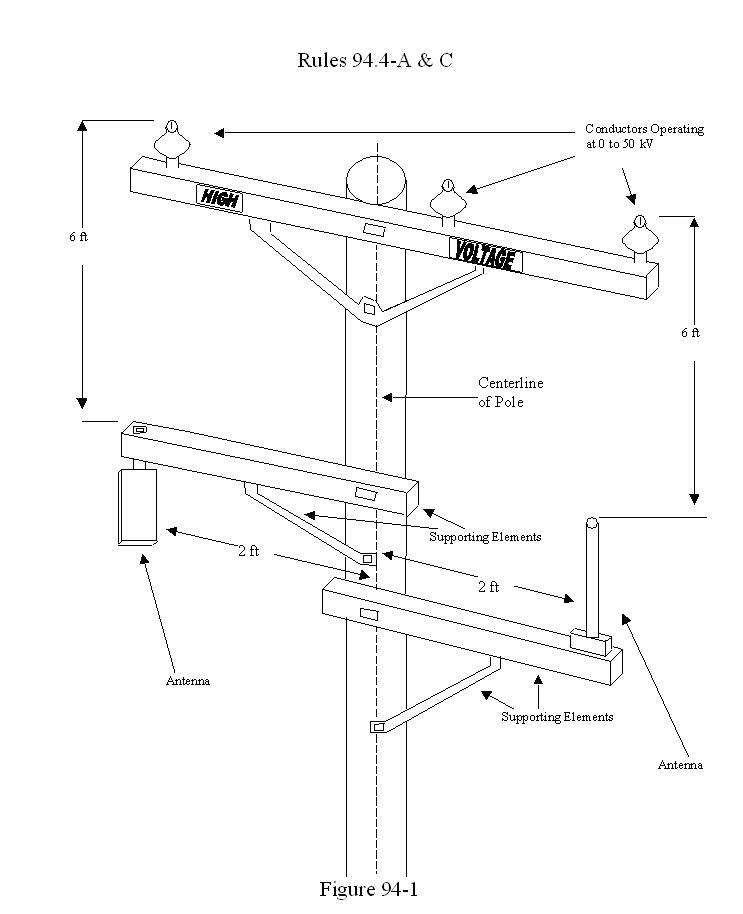 Rules 94.4-A & C

Conductors Operating at 0 to 50 kV

HIGH

VOLTAGE

6 ft

6 ft

Centerline of Pole

Supporting Elements

2 ft

2 ft

Antenna

Supporting Elements

Antenna

Figure 94-1